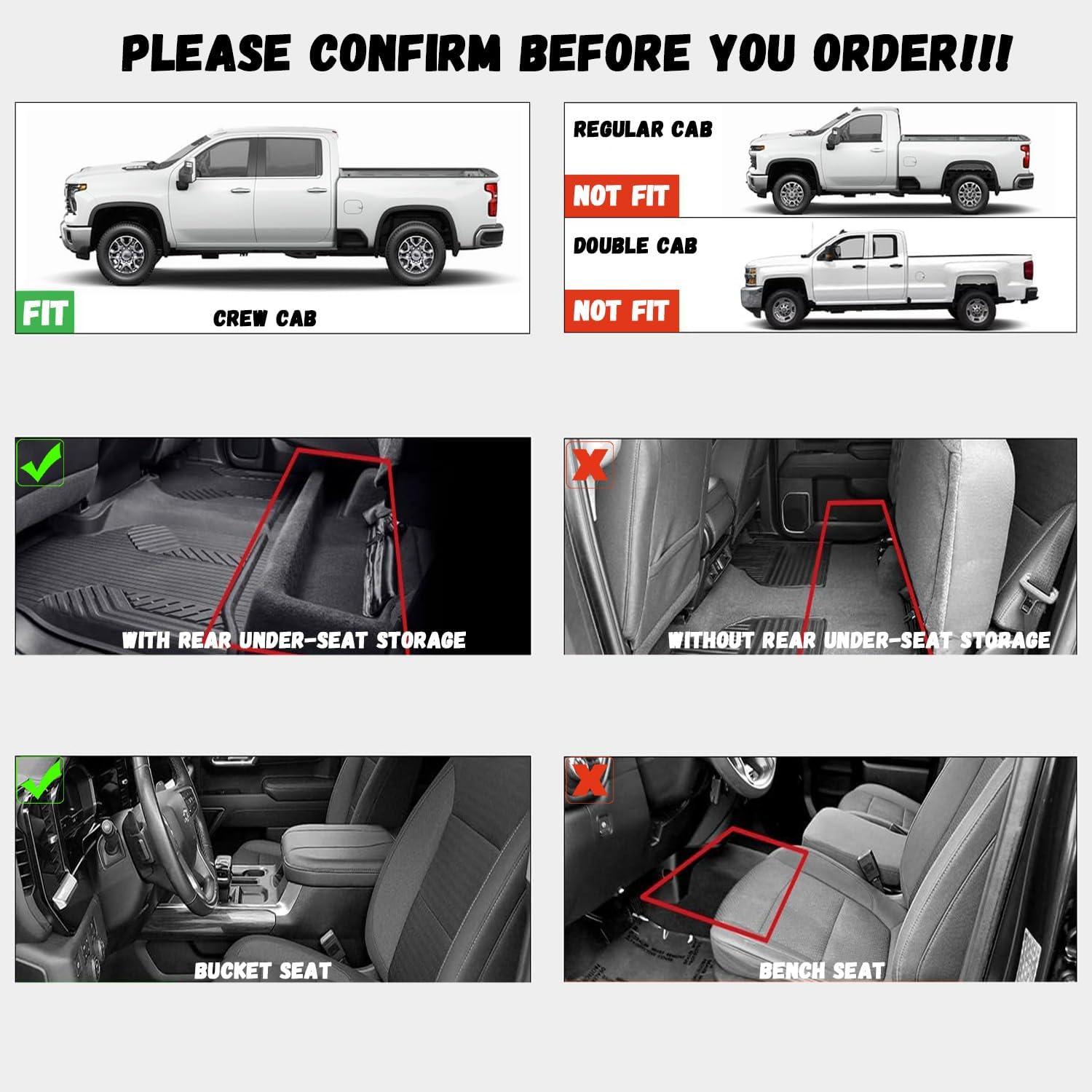 PLEASE CONFIRM BEFORE YOU ORDER!!!

FIT

CREW CAB

REGULAR CAB

NOT FIT

DOUBLE CAB

NOT FIT

WITH REAR UNDER-SEAT STORAGE

X

WITHOUT REAR UNDER-SEAT STORAGE

BUCKET SEAT

X

BENCH SEAT