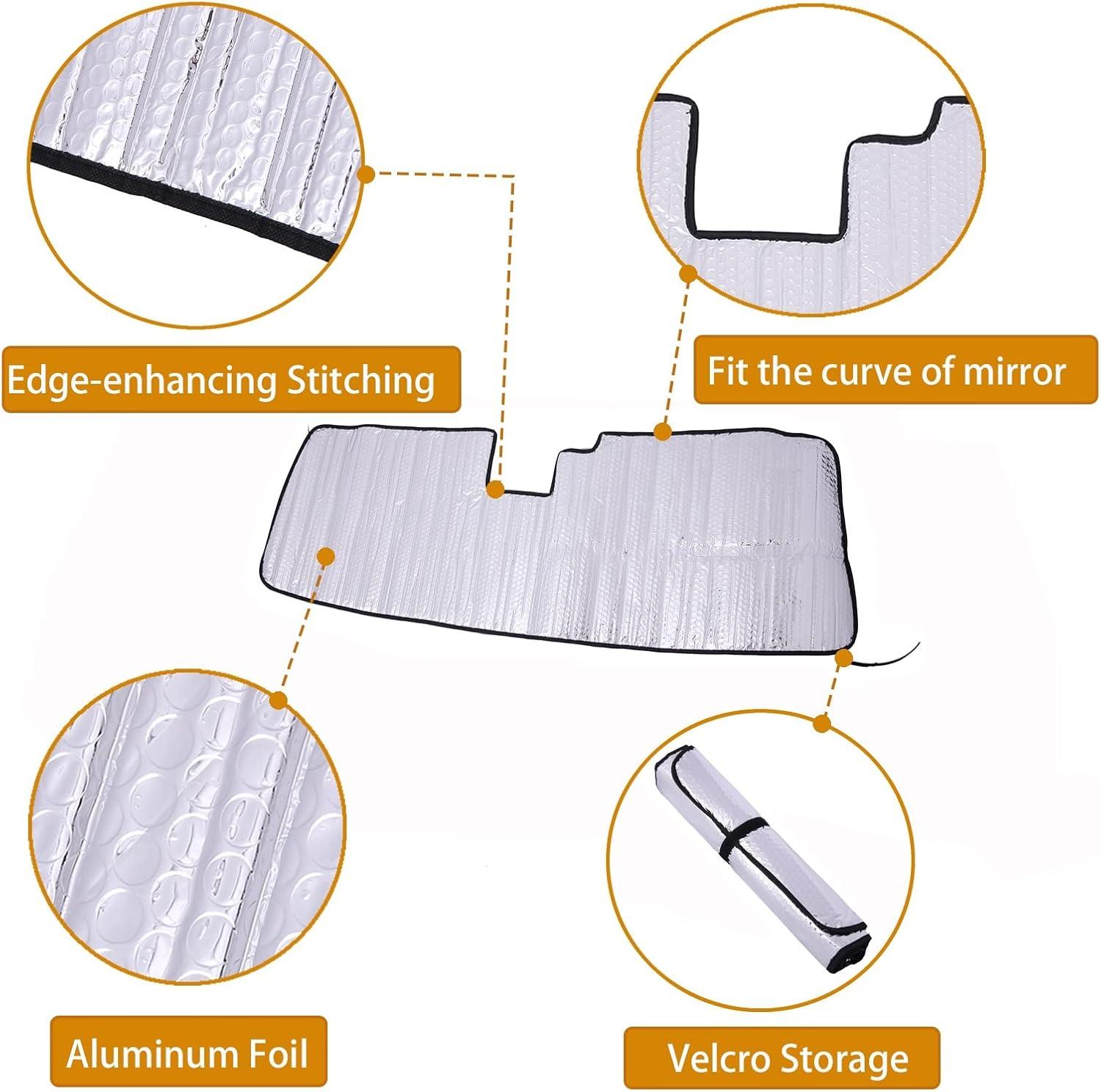 Edge-enhancing Stitching

Fit the curve of mirror

Aluminum Foil

Velcro Storage