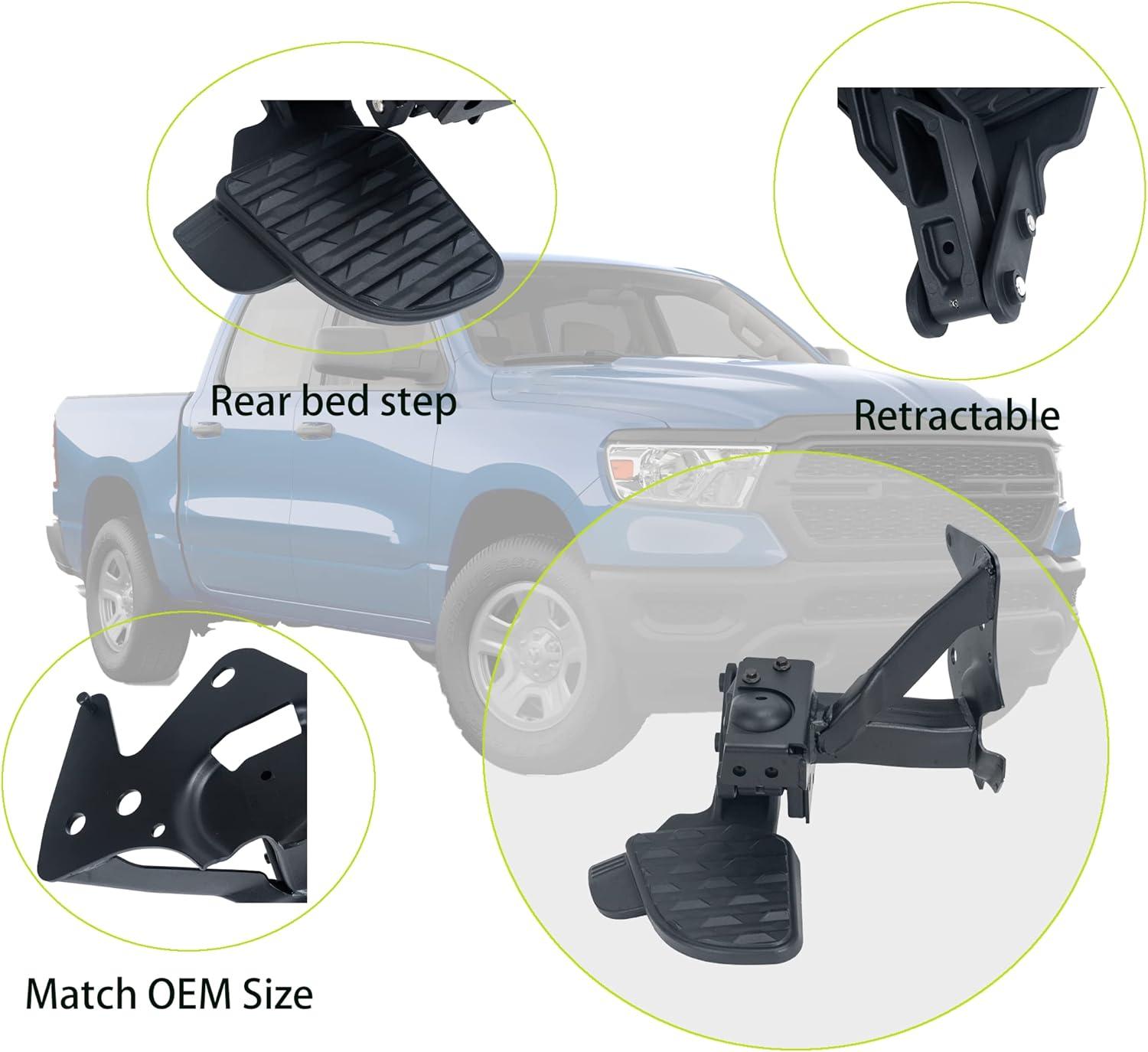 Rear bed step

Retractable

Match OEM Size