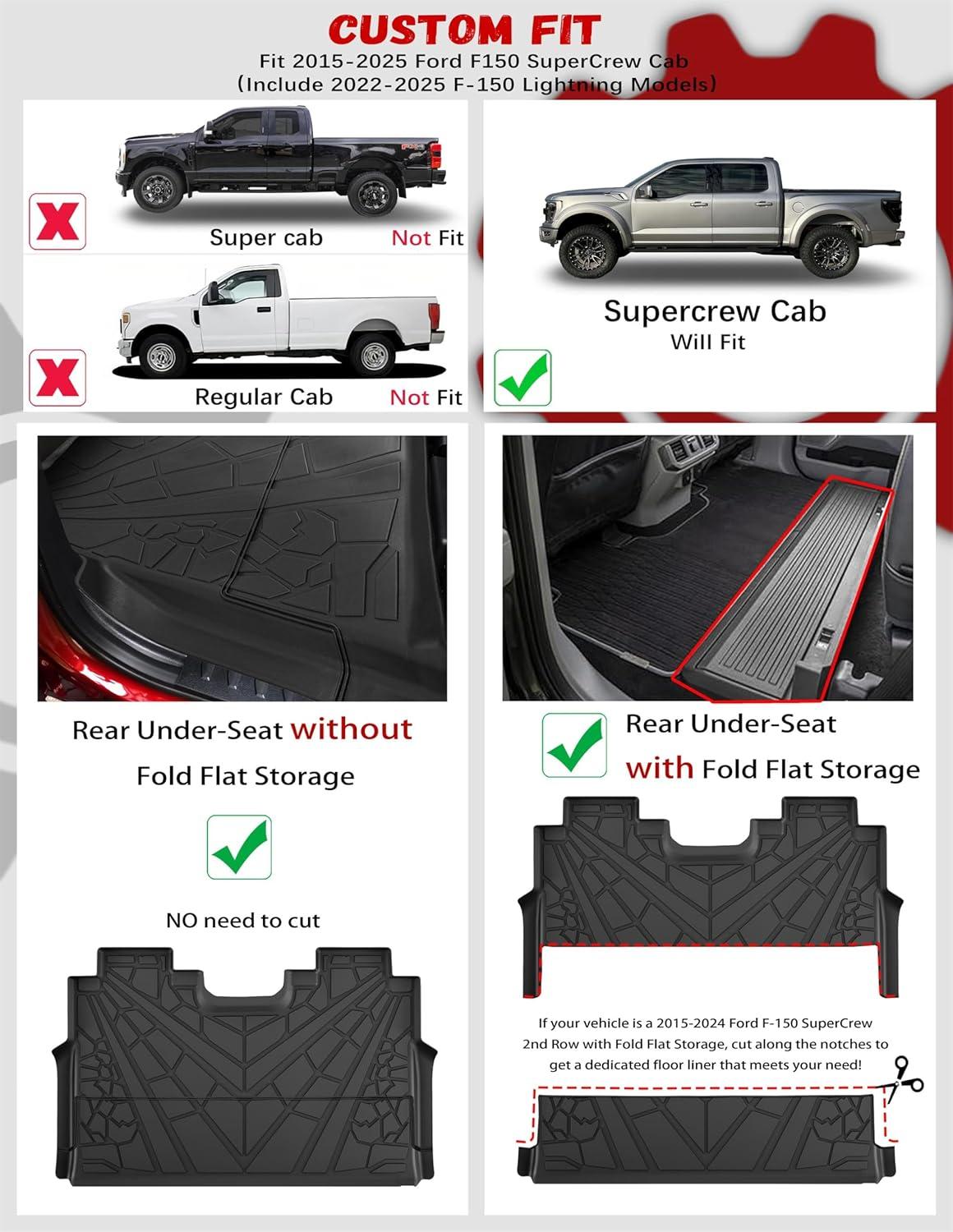 CUSTOM FIT
Fit 2015-2025 Ford F150 SuperCrew Cab
(Include 2022-2025 F-150 Lightning Models)

Super cab Not Fit

Regular Cab Not Fit

Supercrew Cab
Will Fit

Rear Under-Seat without Fold Flat Storage

NO need to cut

Rear Under-Seat with Fold Flat Storage

If your vehicle is a 2015-2024 Ford F-150 SuperCrew 2nd Row with Fold Flat Storage, cut along the notches to get a dedicated floor liner that meets your need!